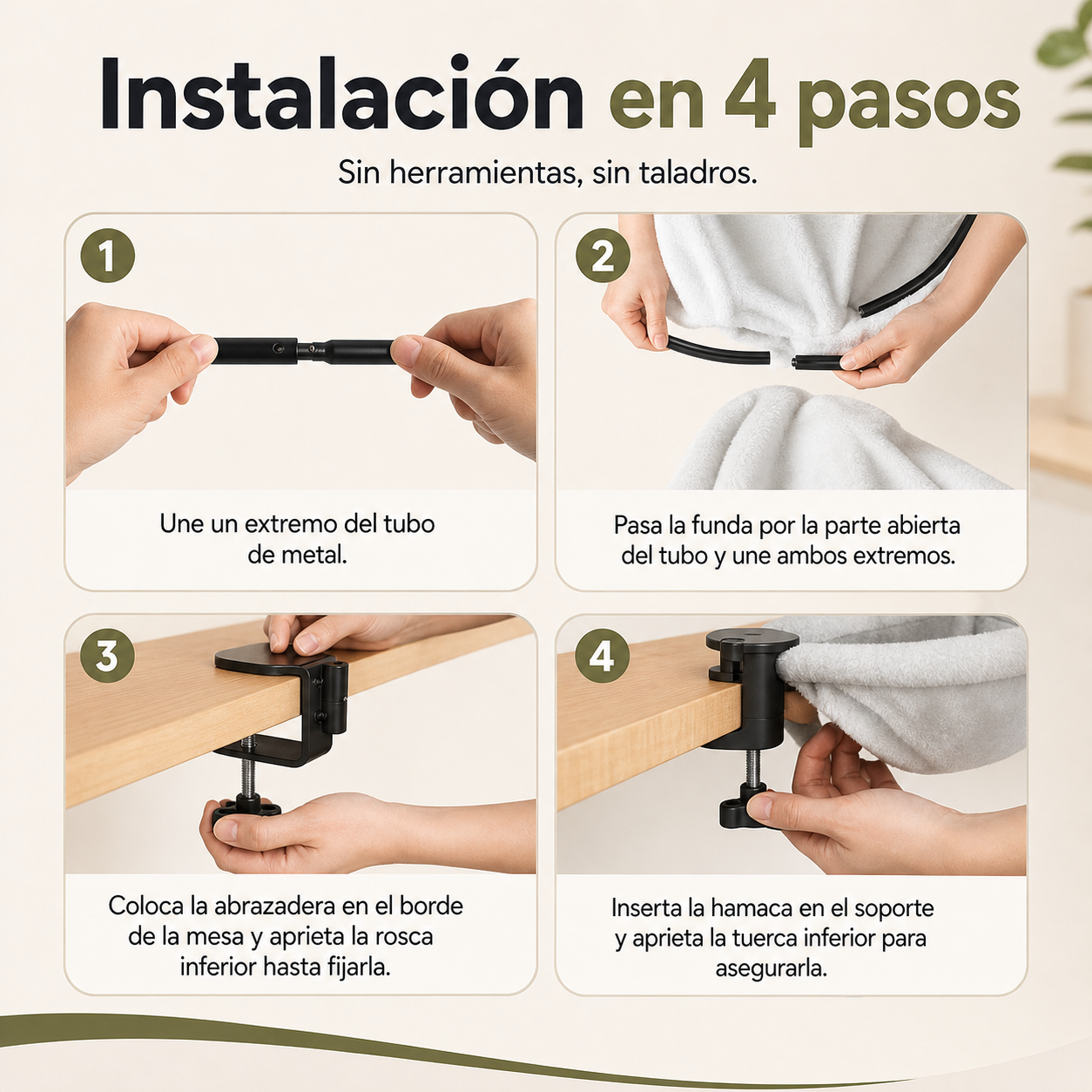 Instalación en 4 pasos

Sin herramientas, sin taladros.

1

Une un extremo del tubo de metal.

2

Pasa la funda por la parte abierta del tubo y une ambos extremos.

3

Coloca la abrazadera en el borde de la mesa y aprieta la rosca inferior hasta fijarla.

4

Inserta la hamaca en el soporte y aprieta la tuerca inferior para asegurarla.